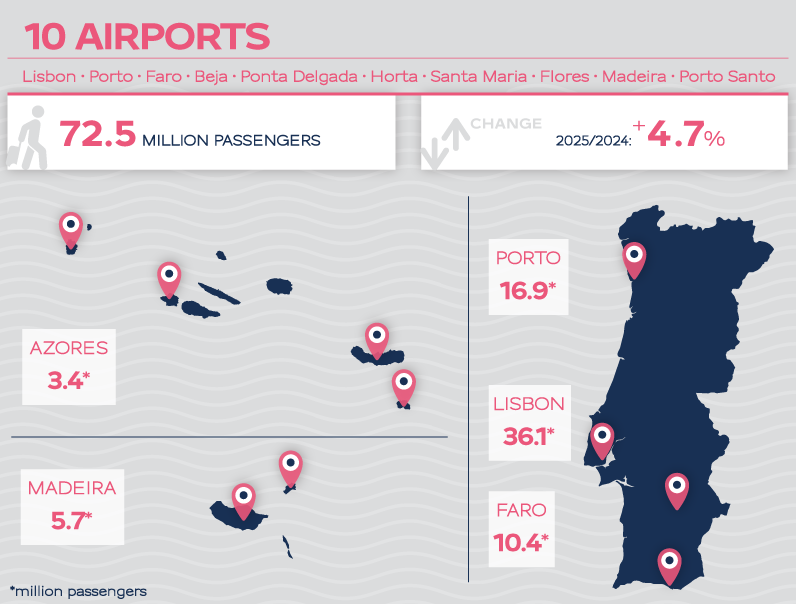 10 AIRPORTS

Lisbon · Porto · Faro · Beja · Ponta Delgada · Horta · Santa Maria · Flores · Madeira · Porto Santo

72.5 MILLION PASSENGERS

CHANGE 2025/2024: +4.7%

AZORES
3.4*

MADEIRA
5.7*

PORTO
16.9*

LISBON
36.1*

FARO
10.4*

*million passengers